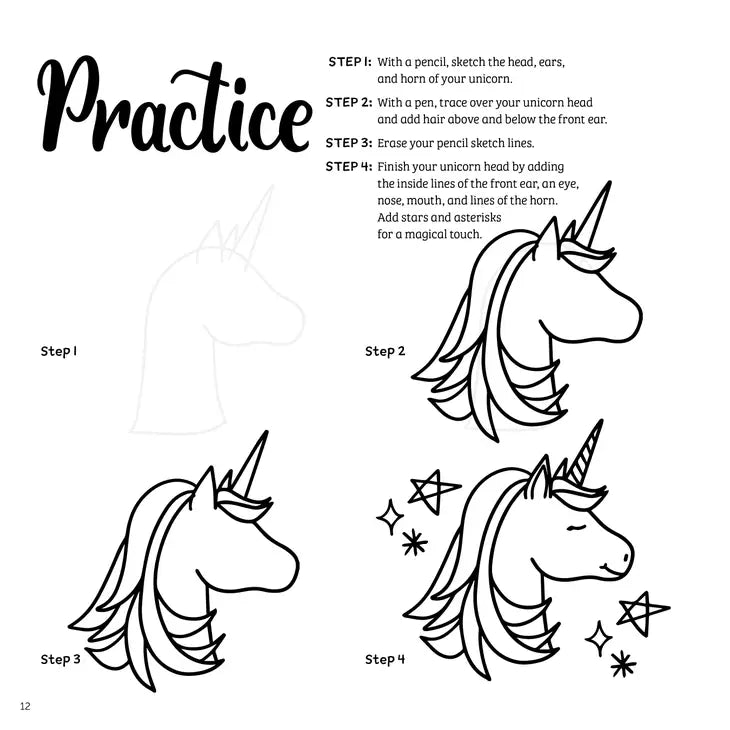 Practice

STEP 1: With a pencil, sketch the head, ears, and horn of your unicorn.

STEP 2: With a pen, trace over your unicorn head and add hair above and below the front ear.

STEP 3: Erase your pencil sketch lines.

STEP 4: Finish your unicorn head by adding the inside lines of the front ear, an eye, nose, mouth, and lines of the horn. Add stars and asterisks for a magical touch.

Step 1

Step 2

Step 3

Step 4

12